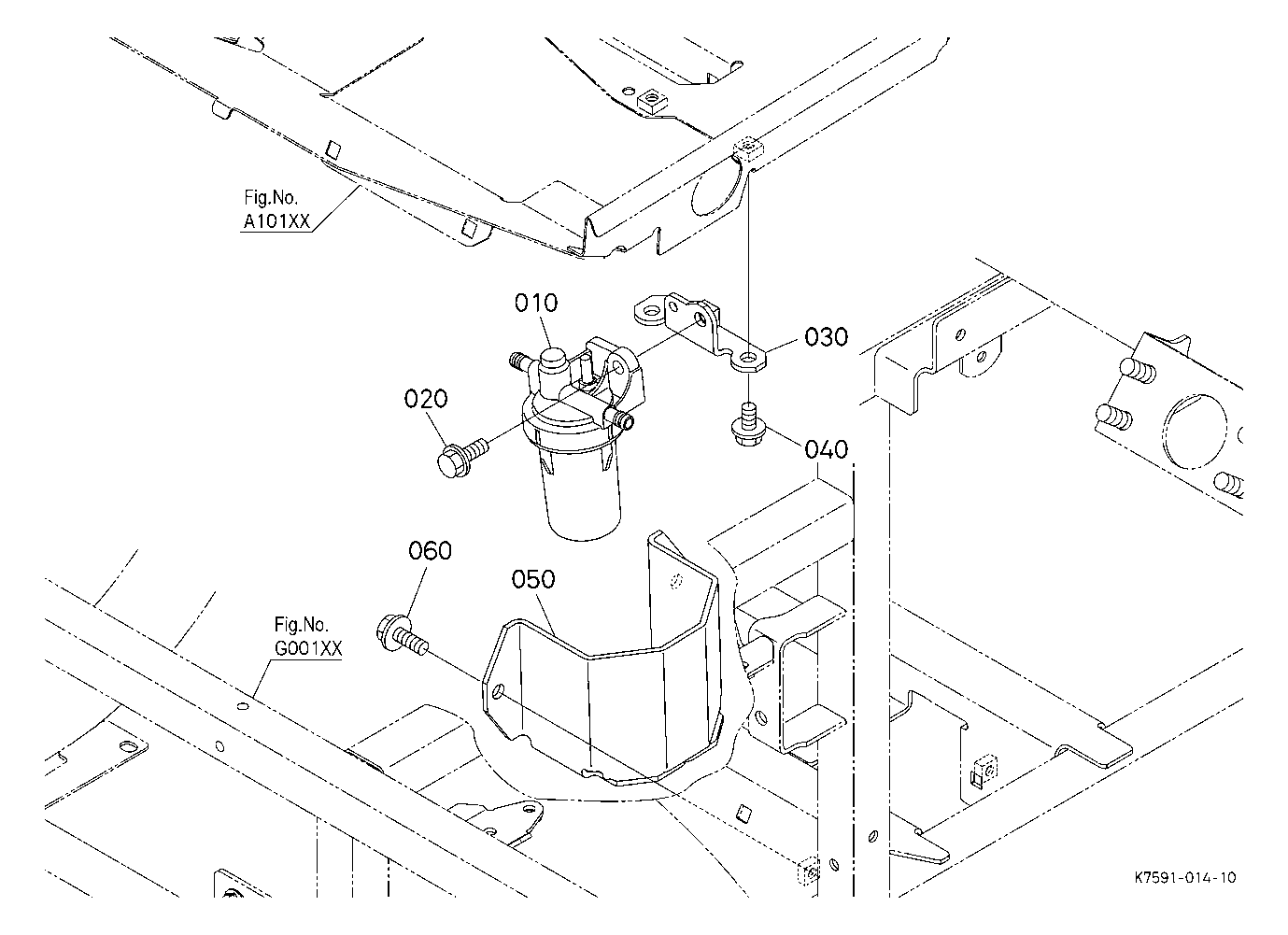 Fig.No.
A101XX

010

030

020

040

060

050

Fig.No.
G001XX

K7591-014-10